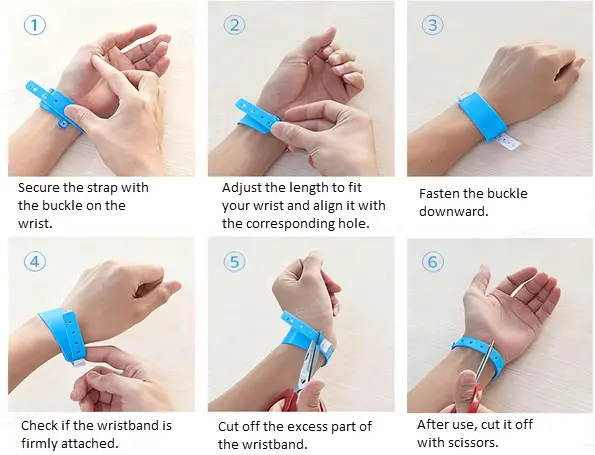 ①
Secure the strap with the buckle on the wrist.

②
Adjust the length to fit your wrist and align it with the corresponding hole.

③
Fasten the buckle downward.

④
Check if the wristband is firmly attached.

⑤
Cut off the excess part of the wristband.

⑥
After use, cut it off with scissors.